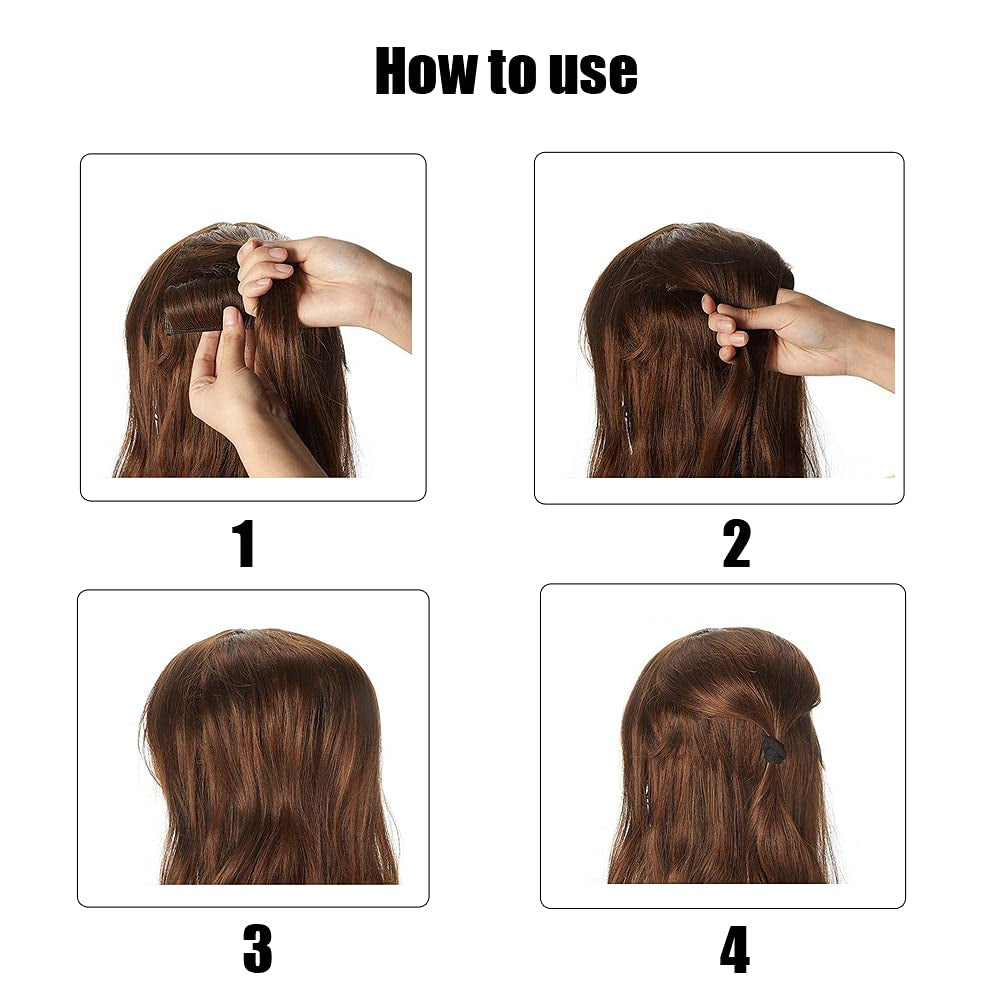 How to use

1

2

3

4