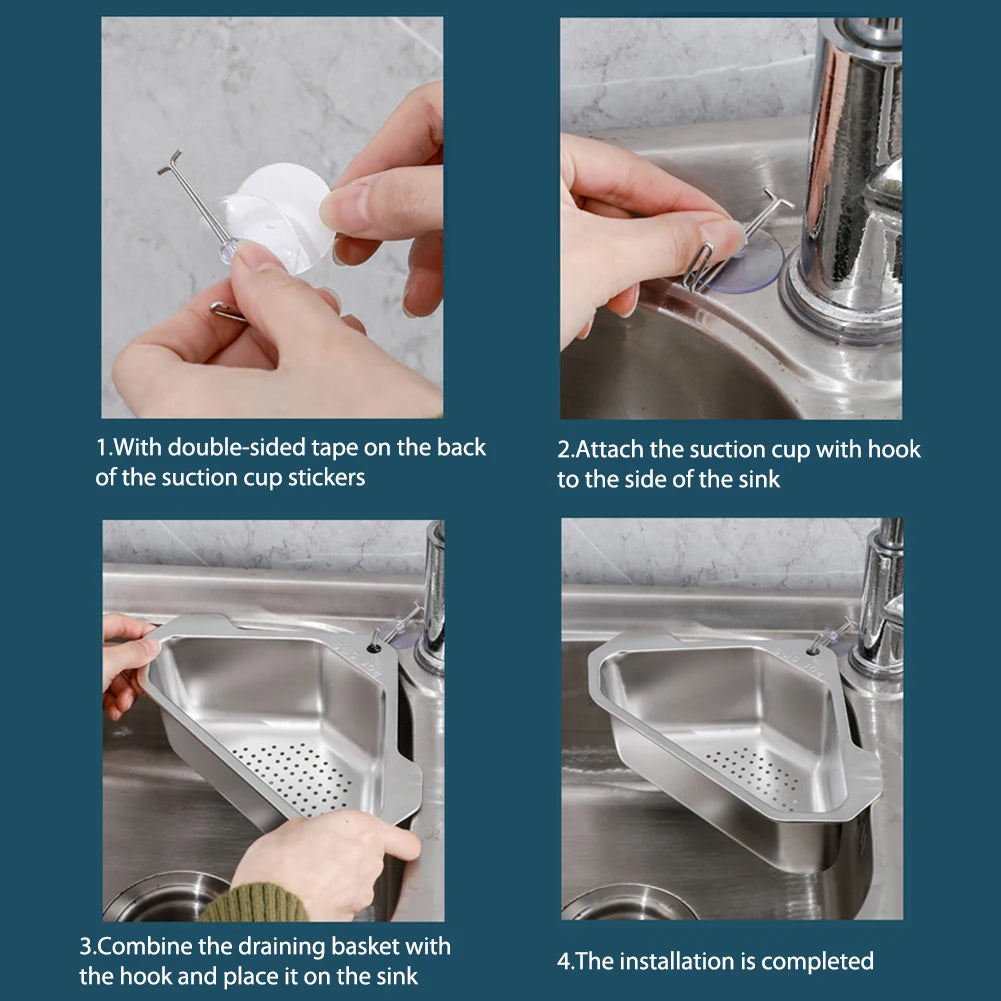 1.With double-sided tape on the back of the suction cup stickers

2.Attach the suction cup with hook to the side of the sink

3.Combine the draining basket with the hook and place it on the sink

4.The installation is completed